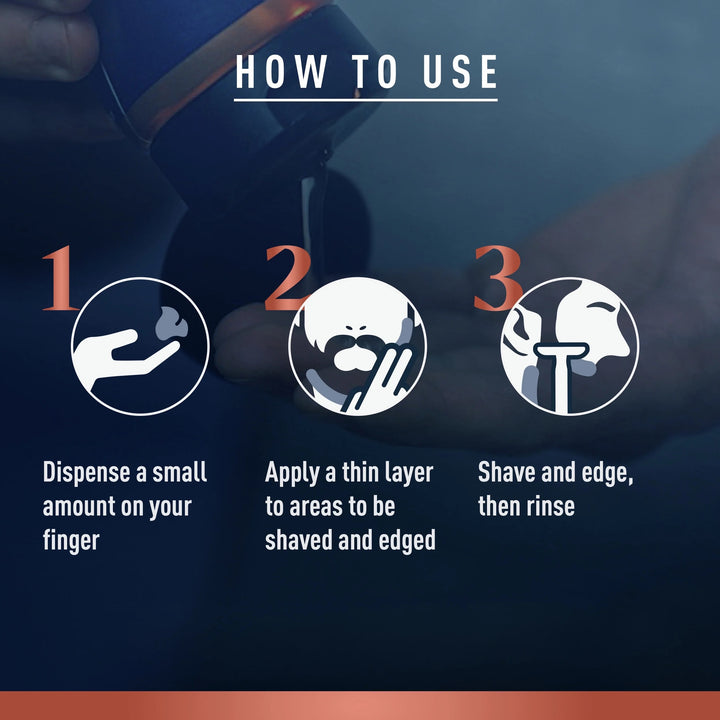 HOW TO USE

1

Dispense a small amount on your finger

2

Apply a thin layer to areas to be shaved and edged

3

Shave and edge, then rinse